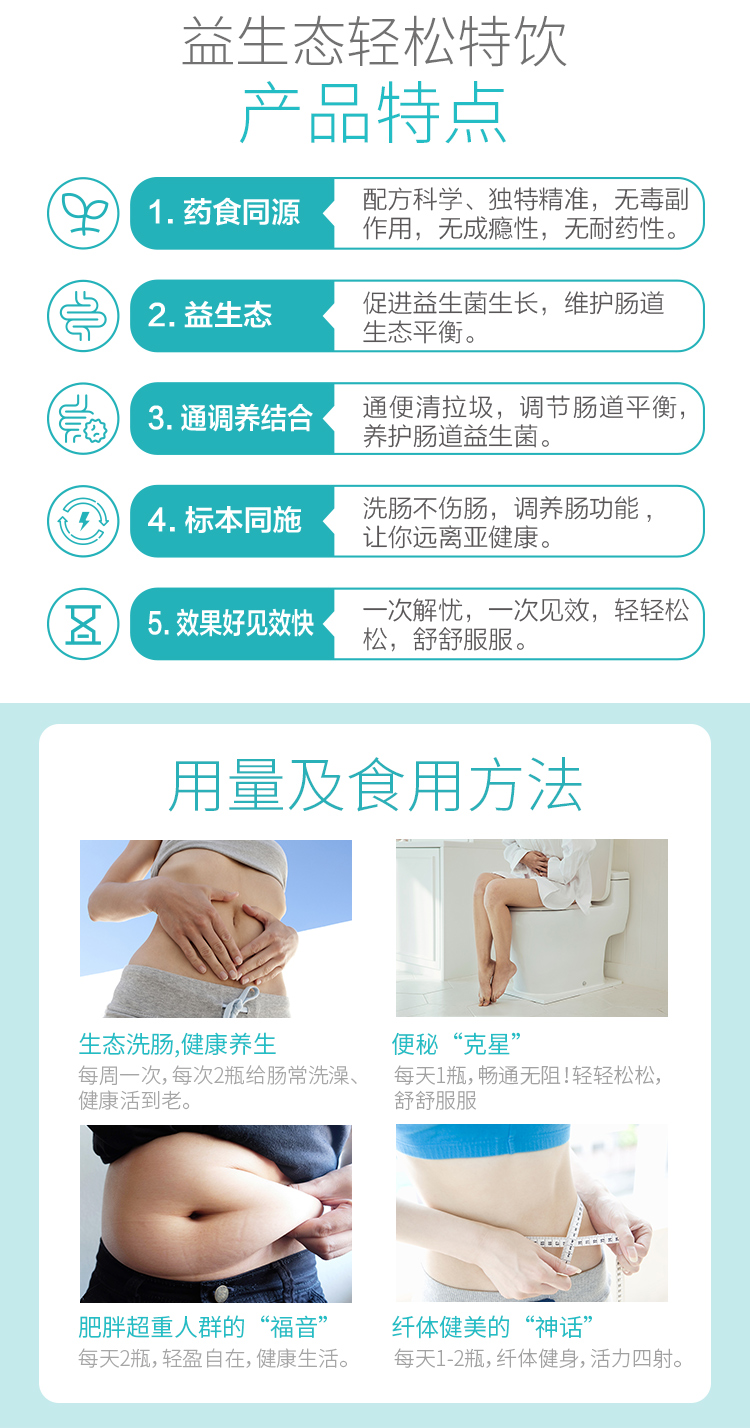 益生态轻松特饮
产品特点

1. 药食同源
配方科学、独特精准，无毒副作用，无成瘾性，无耐药性。

2. 益生态
促进益生菌生长，维护肠道生态平衡。

3. 通调养结合
通便清拉圾，调节肠道平衡，养护肠道益生菌。

4. 标本同施
洗肠不伤肠，调养肠功能，让你远离亚健康。

5. 效果好见效快
一次解忧，一次见效，轻轻松松，舒舒服服。

用量及食用方法

生态洗肠,健康养生
每周一次,每次2瓶给肠常洗澡、健康活到老。

便秘“克星”
每天1瓶，畅通无阻!轻轻松松，舒舒服服

肥胖超重人群的“福音”
每天2瓶，轻盈自在，健康生活。

纤体健美的“神话”
每天1-2瓶，纤体健身，活力四射。